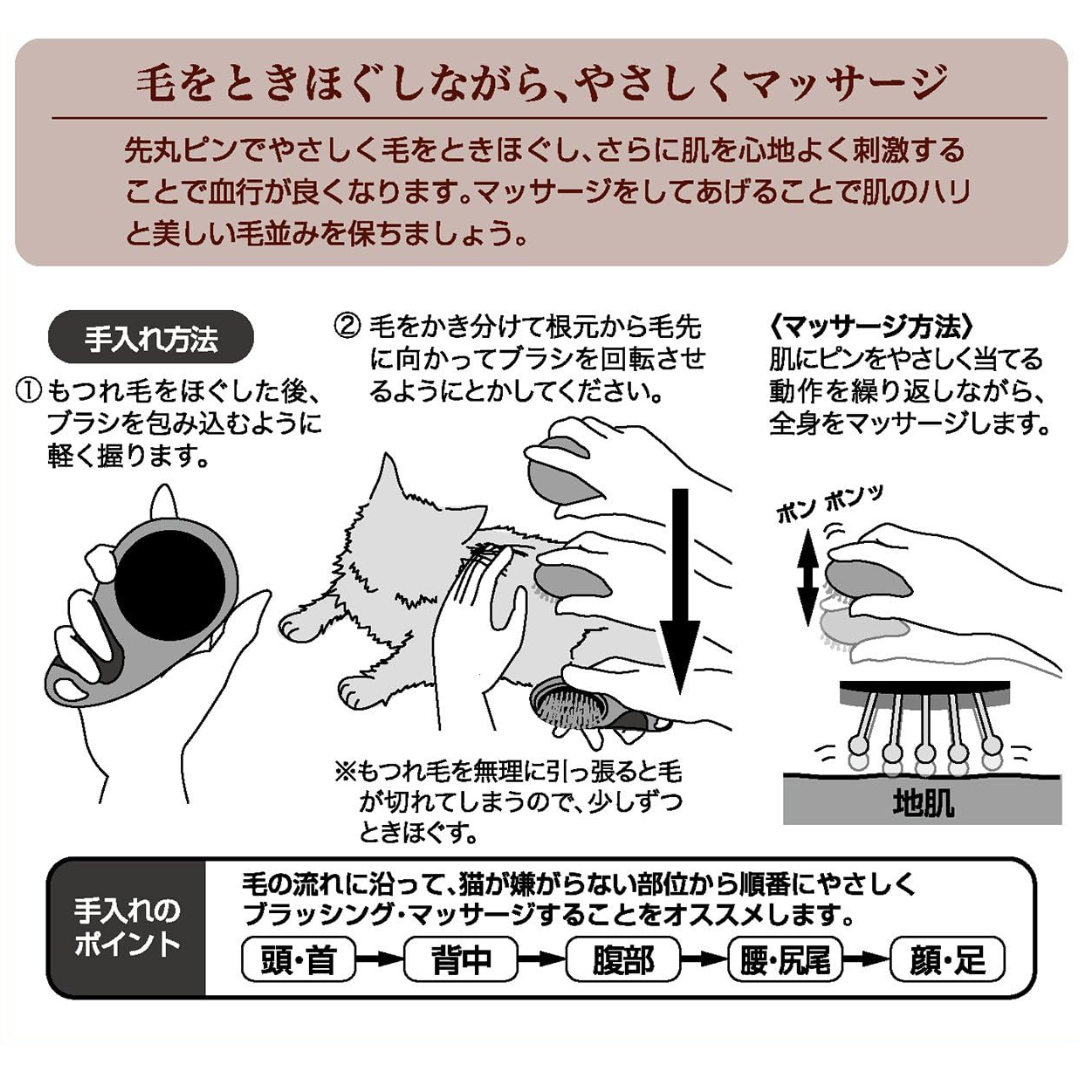 毛をときほぐしながら、やさしくマッサージ

先丸ピンでやさしく毛をときほぐし、さらに肌を心地よく刺激することで血行が良くなります。マッサージをしてあげることで肌のハリと美しい毛並みを保ちましょう。

手入れ方法

① もつれ毛をほぐした後、ブラシを包み込むように軽く握ります。

② 毛をかき分けて根元から毛先に向かってブラシを回転させるようにとかしてください。

※もつれ毛を無理に引っ張ると毛が切れてしまうので、少しずつときほぐす。

〈マッサージ方法〉
肌にピンをやさしく当てる動作を繰り返しながら、全身をマッサージします。

ポン ポンッ

地肌

手入れのポイント

毛の流れに沿って、猫が嫌がらない部位から順番にやさしくブラッシング・マッサージすることをオススメします。

頭・首 → 背中 → 腹部 → 腰・尻尾 → 顔・足